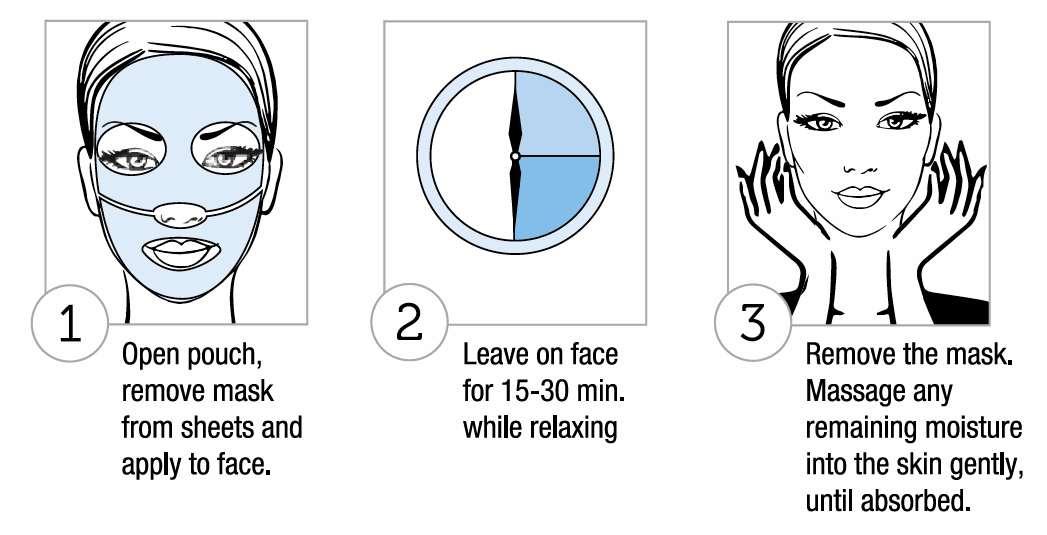 1

Open pouch, remove mask from sheets and apply to face.

2

Leave on face for 15-30 min. while relaxing

3

Remove the mask. Massage any remaining moisture into the skin gently, until absorbed.